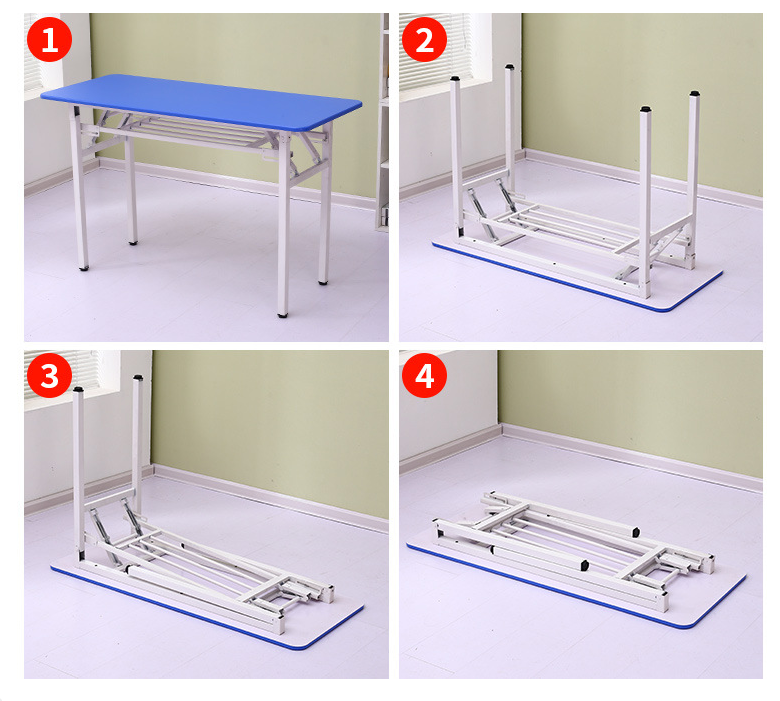 1
2
3
4