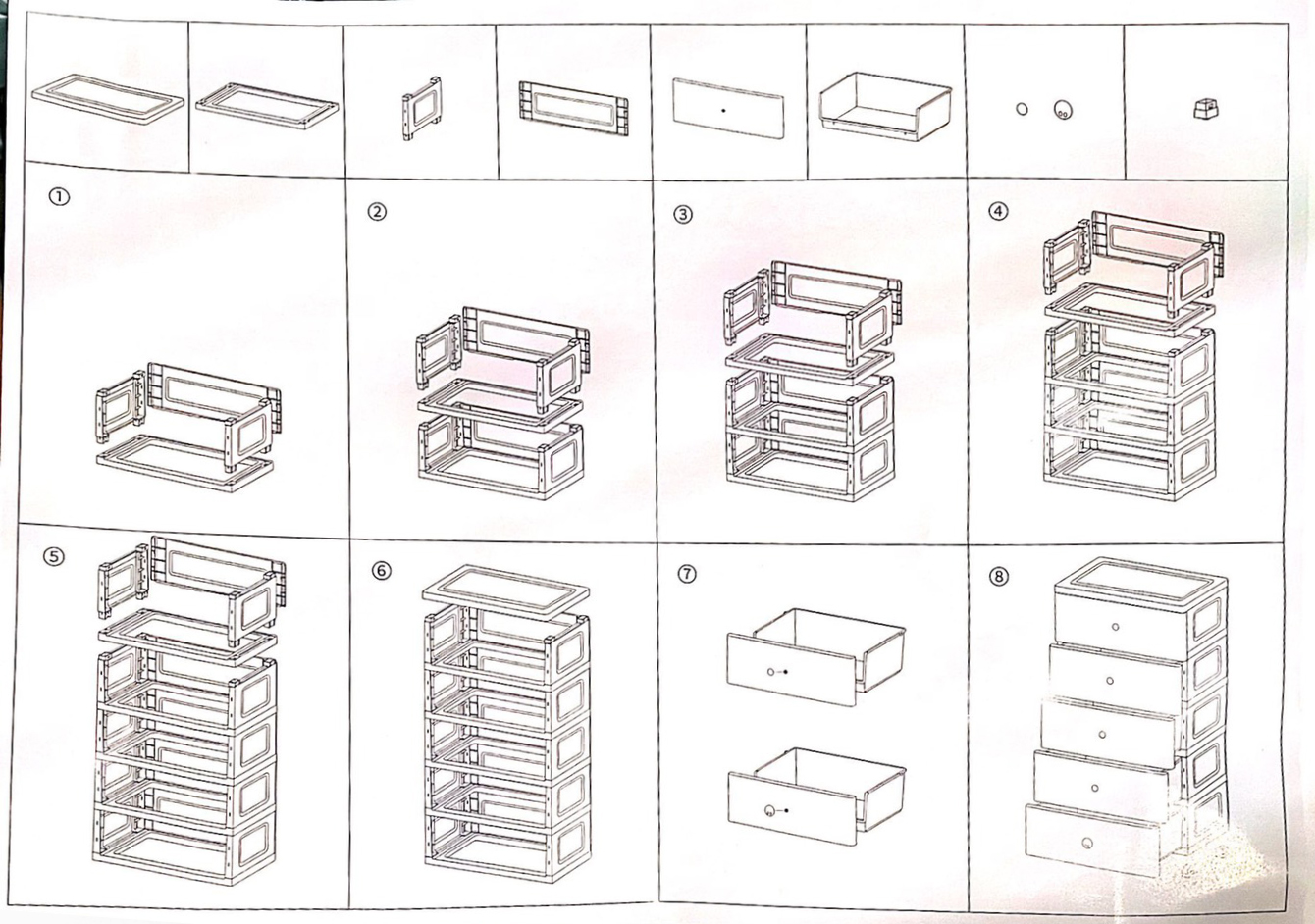 ①

②

③

④

⑤

⑥

⑦

⑧