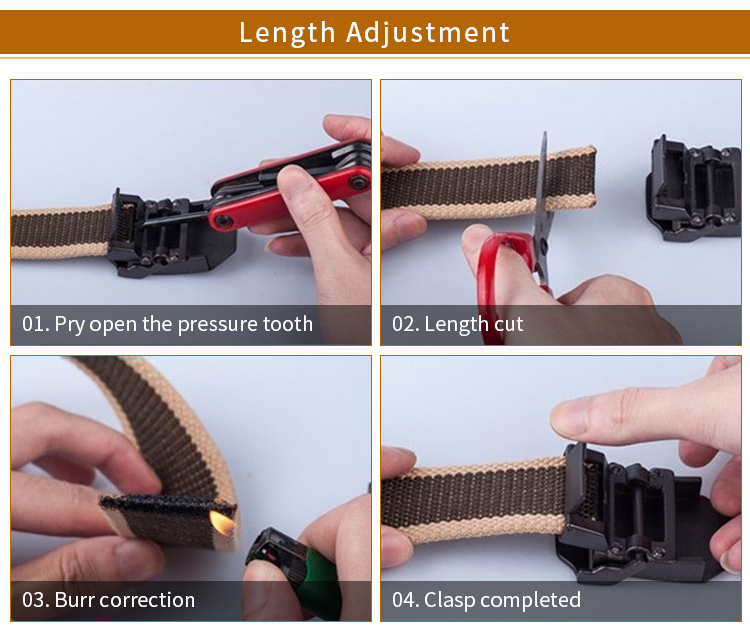 Length Adjustment

01. Pry open the pressure tooth

02. Length cut

03. Burr correction

04. Clasp completed