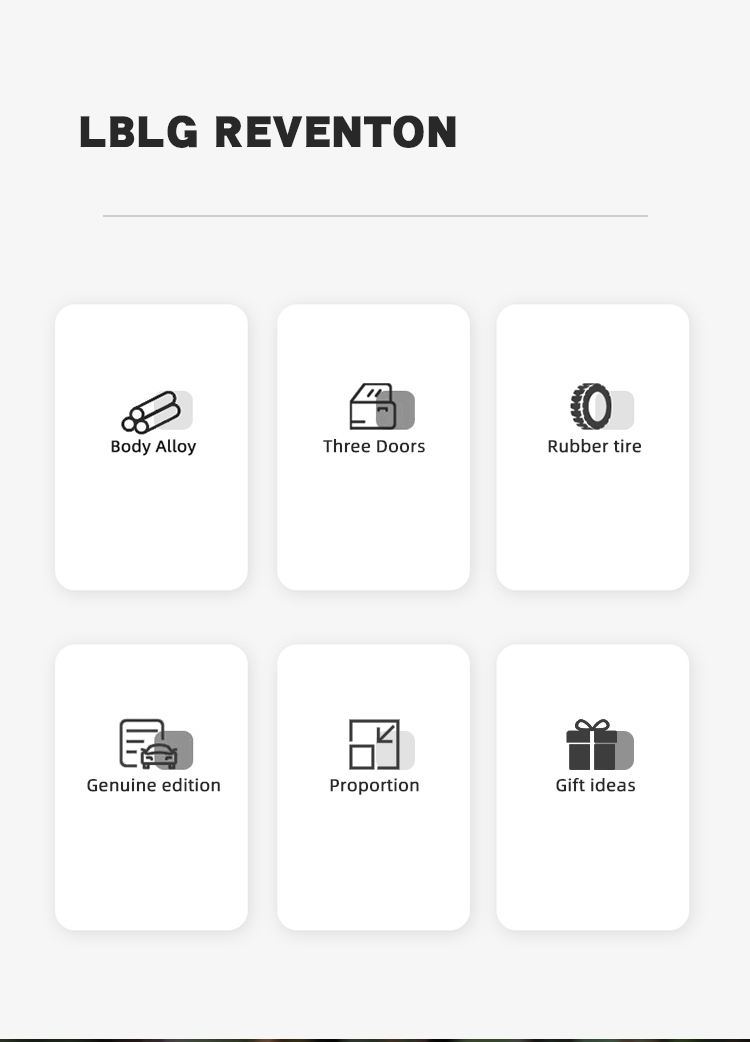 LBLG REVENTON

Body Alloy

Three Doors

Rubber tire

Genuine edition

Proportion

Gift ideas