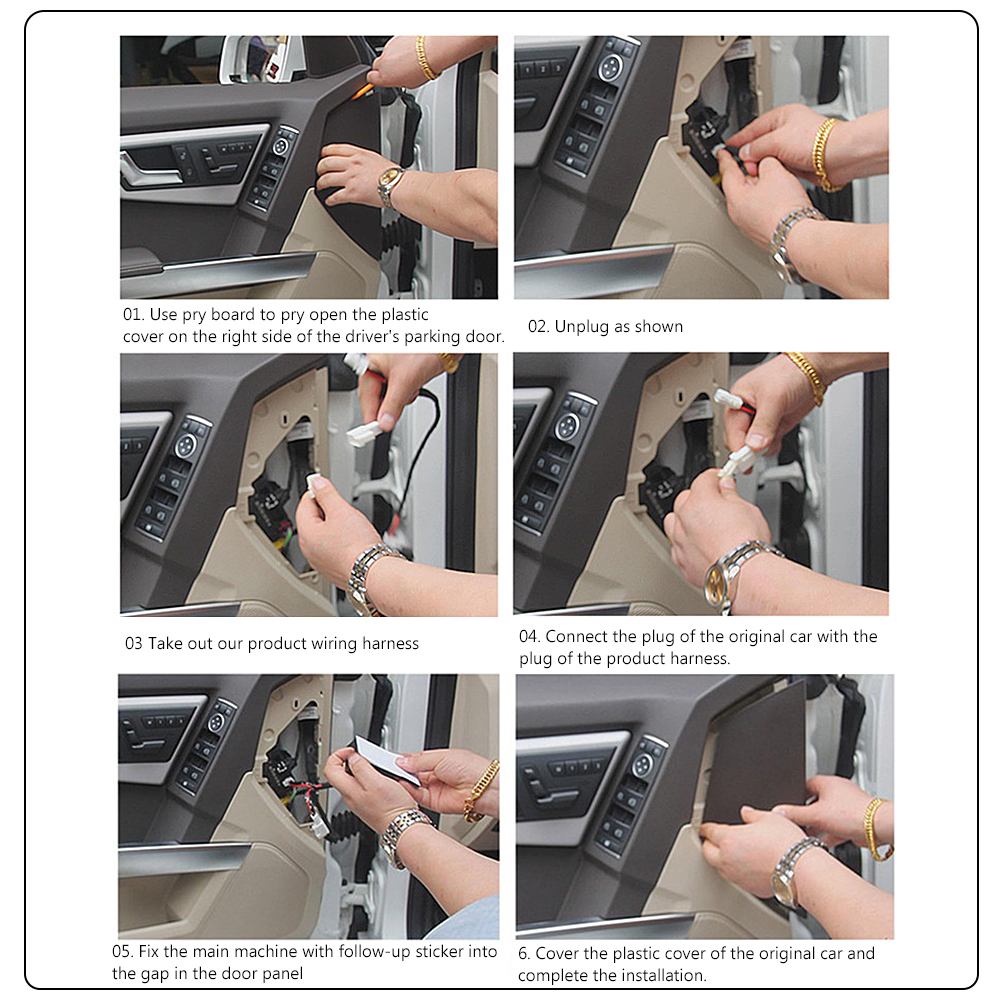 01. Use pry board to pry open the plastic cover on the right side of the driver's parking door.

02. Unplug as shown

03 Take out our product wiring harness

04. Connect the plug of the original car with the plug of the product harness.

05. Fix the main machine with follow-up sticker into the gap in the door panel

6. Cover the plastic cover of the original car and complete the installation.