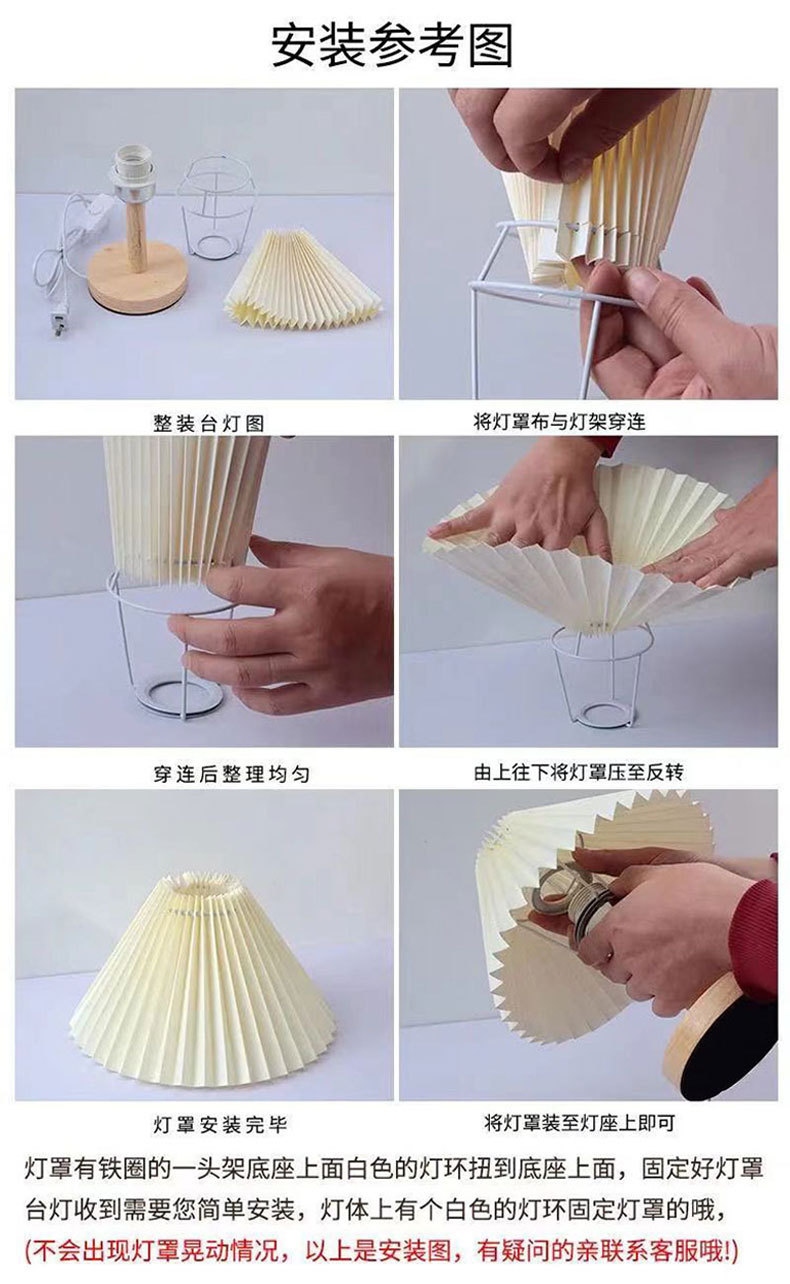 安装参考图

整装台灯图

将灯罩布与灯架穿连

穿连后整理均匀

由上往下将灯罩压至反转

灯罩安装完毕

将灯罩装至灯座上即可

灯罩有铁圈的一头架底座上面白色的灯环扭到底座上面，固定好灯罩
台灯收到需要您简单安装，灯体上有个白色的灯环固定灯罩的哦，
(不会出现灯罩晃动情况，以上是安装图，有疑问的亲联系客服哦!)