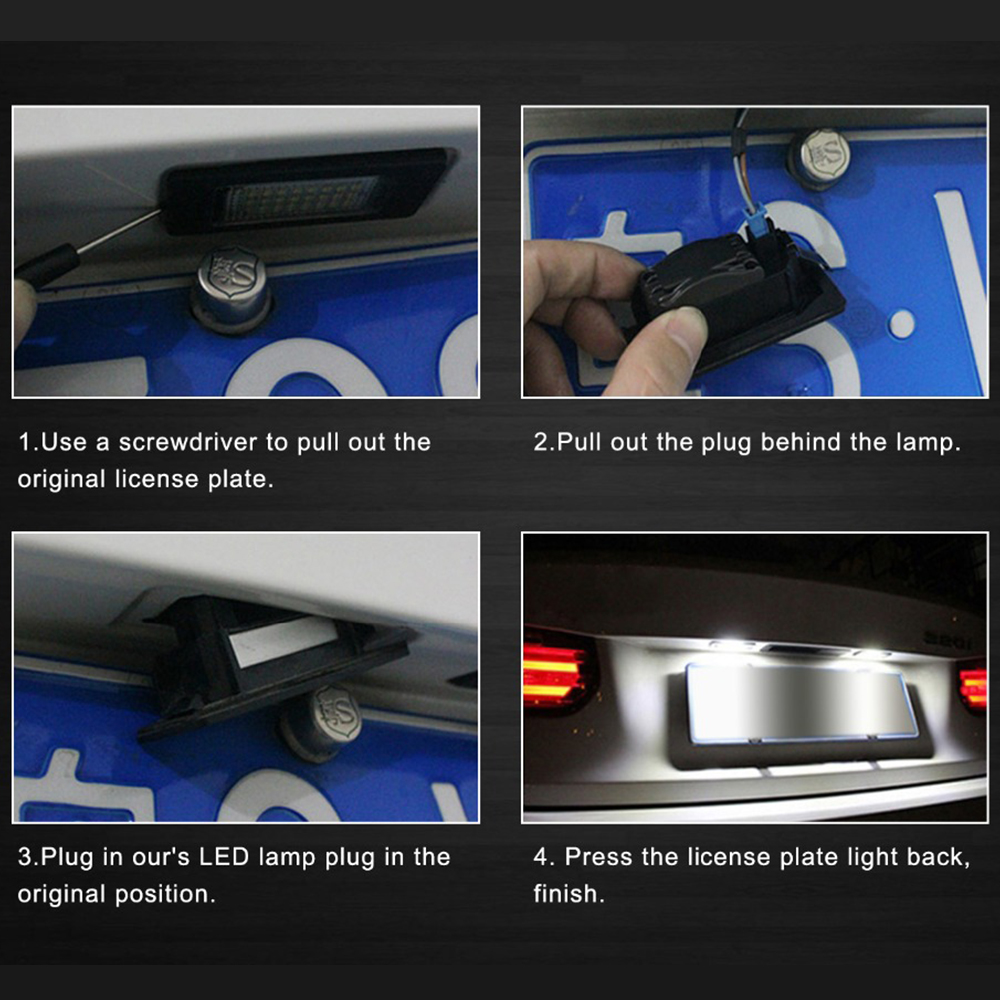 1.Use a screwdriver to pull out the original license plate.

2.Pull out the plug behind the lamp.

3.Plug in our's LED lamp plug in the original position.

4. Press the license plate light back, finish.