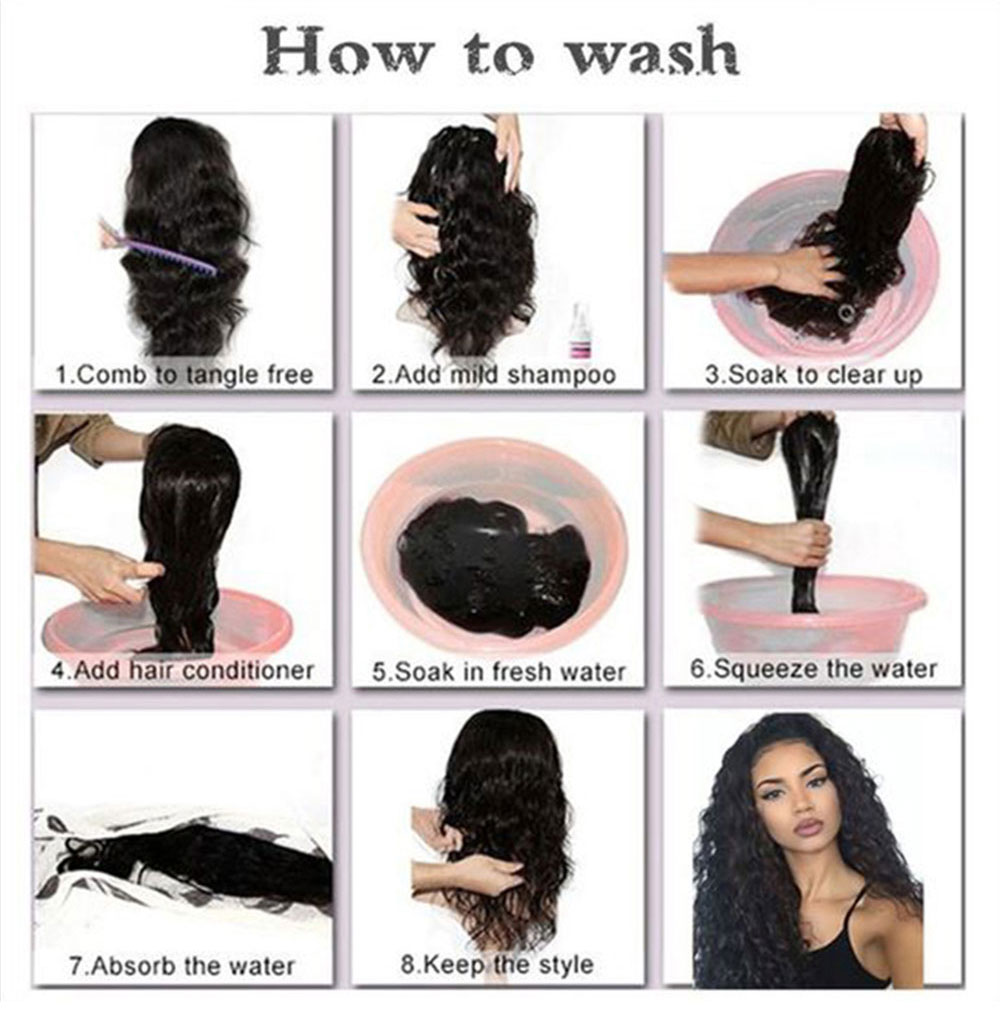 How to wash

1.Comb to tangle free

2.Add mild shampoo

3.Soak to clear up

4.Add hair conditioner

5.Soak in fresh water

6.Squeeze the water

7.Absorb the water

8.Keep the style