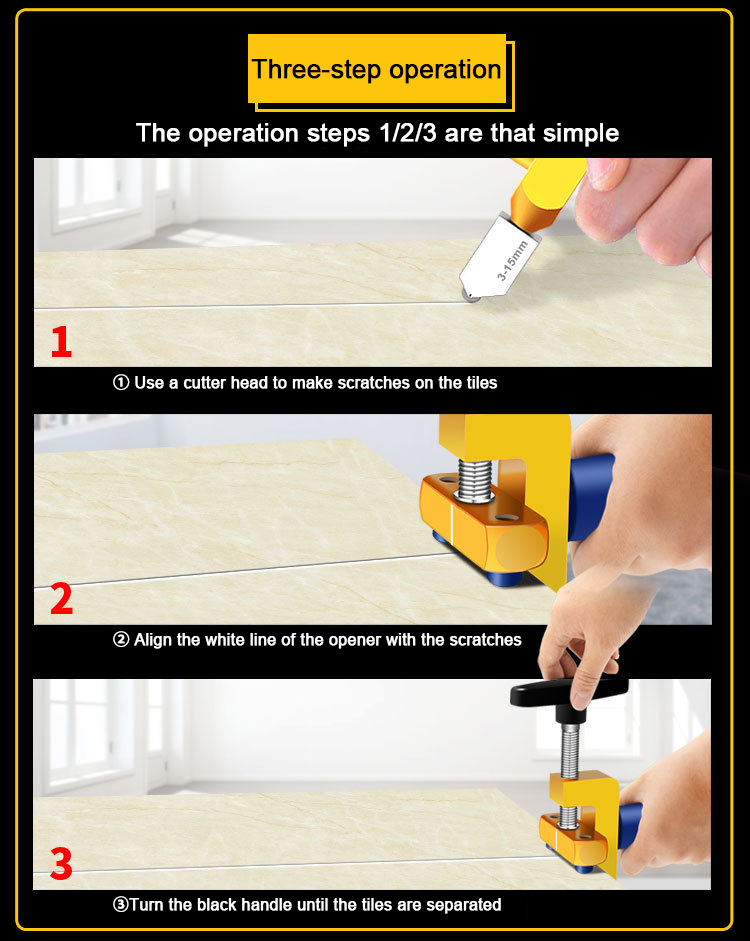 Three-step operation

The operation steps 1/2/3 are that simple

3-15mm

1

① Use a cutter head to make scratches on the tiles

2

② Align the white line of the opener with the scratches

3

③Turn the black handle until the tiles are separated