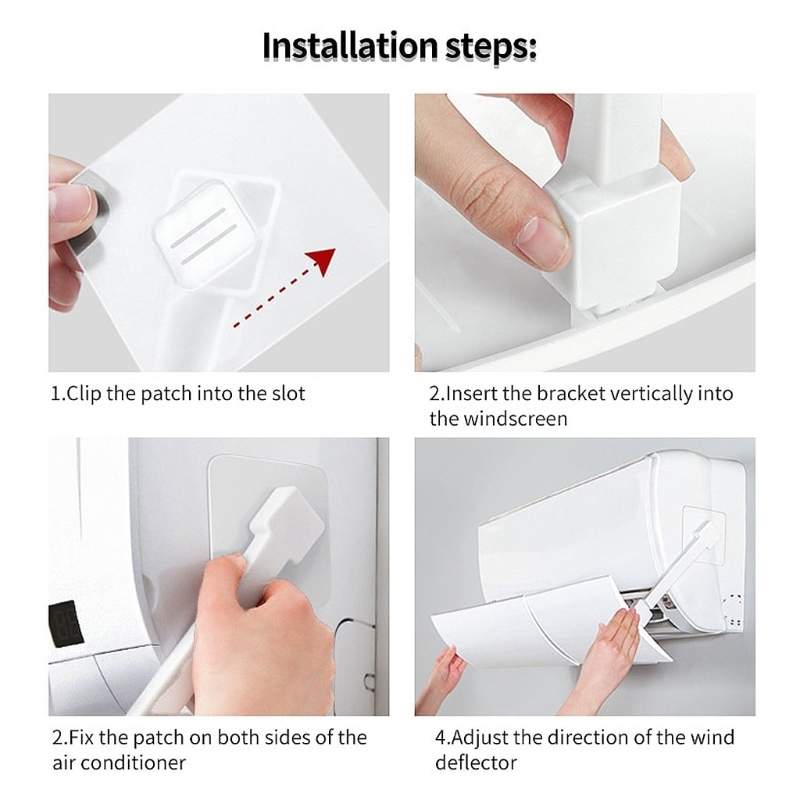 Installation steps:

1.Clip the patch into the slot

2.Insert the bracket vertically into the windscreen

2.Fix the patch on both sides of the air conditioner

4.Adjust the direction of the wind deflector