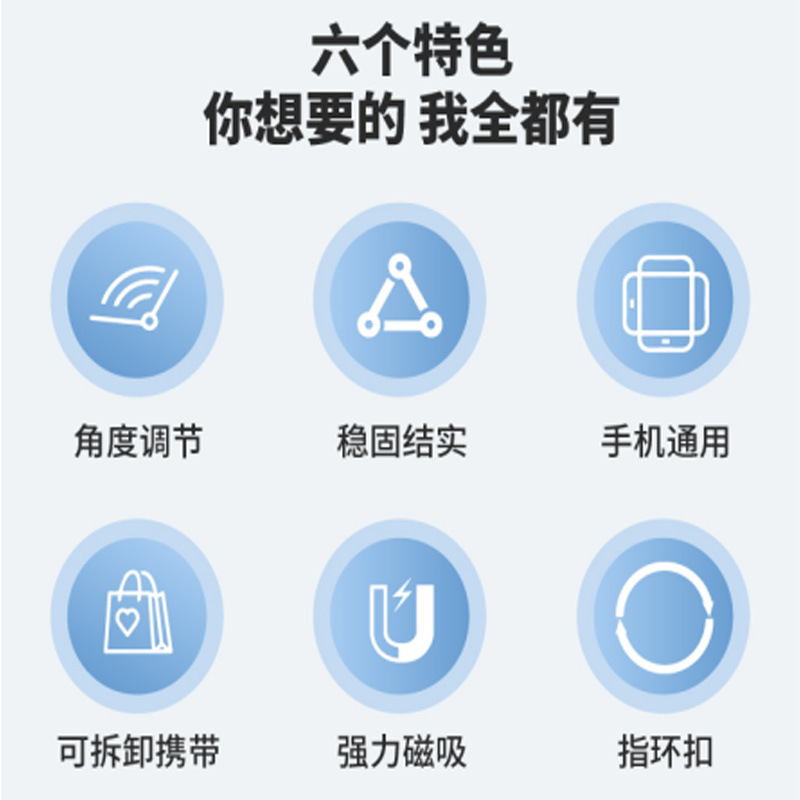 六个特色
你想要的 我全都有

角度调节

稳固结实

手机通用

可拆卸携带

强力磁吸

指环扣