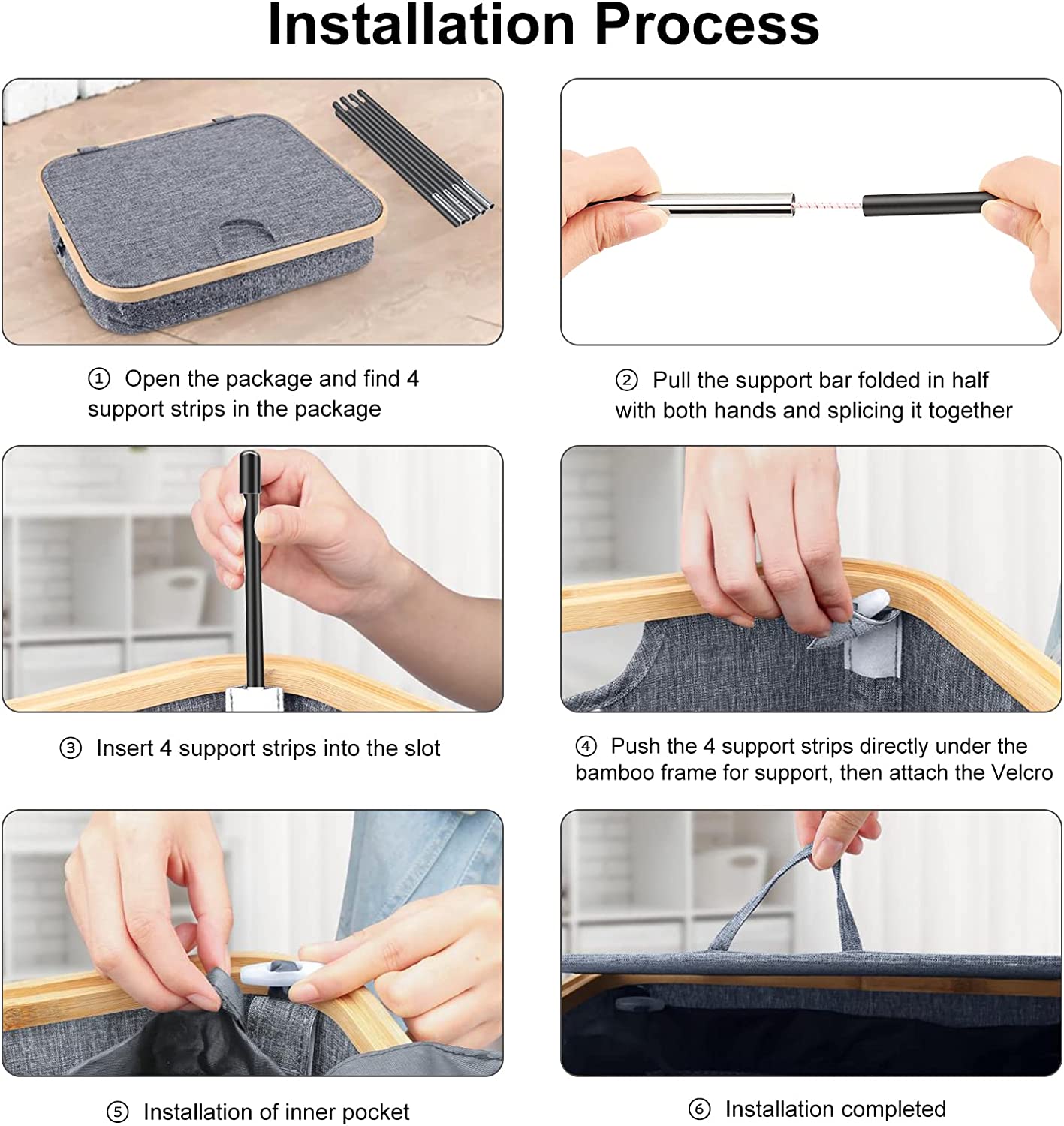 Installation Process

① Open the package and find 4 support strips in the package

② Pull the support bar folded in half with both hands and splicing it together

③ Insert 4 support strips into the slot

④ Push the 4 support strips directly under the bamboo frame for support, then attach the Velcro

⑤ Installation of inner pocket

⑥ Installation completed