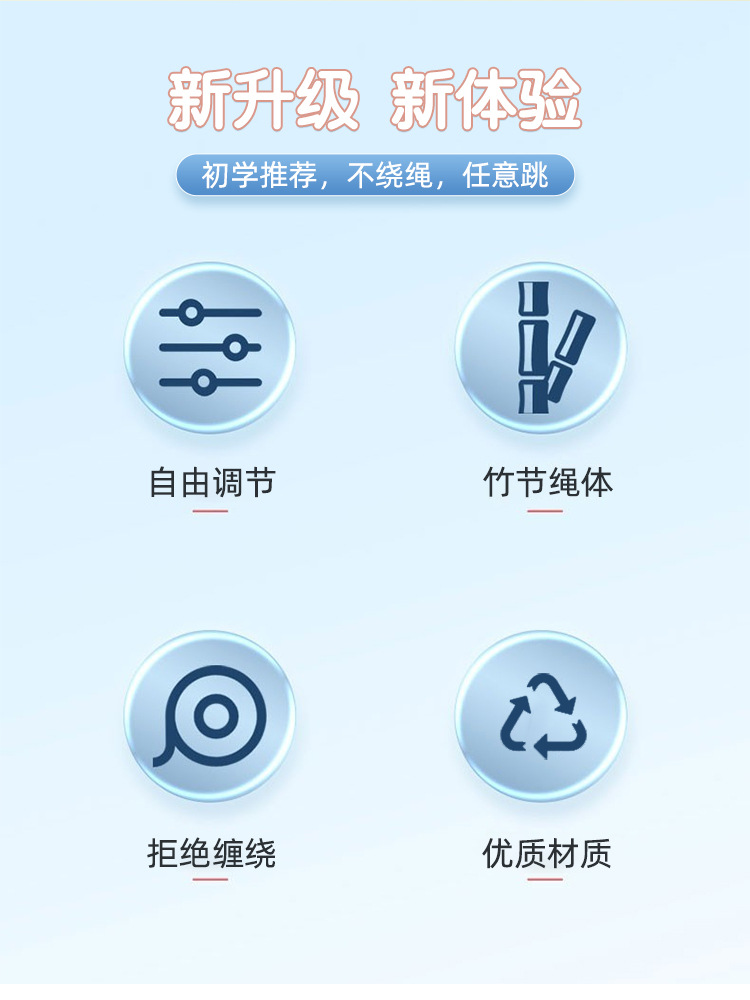 新升级 新体验

初学推荐，不绕绳，任意跳

自由调节

竹节绳体

拒绝缠绕

优质材质