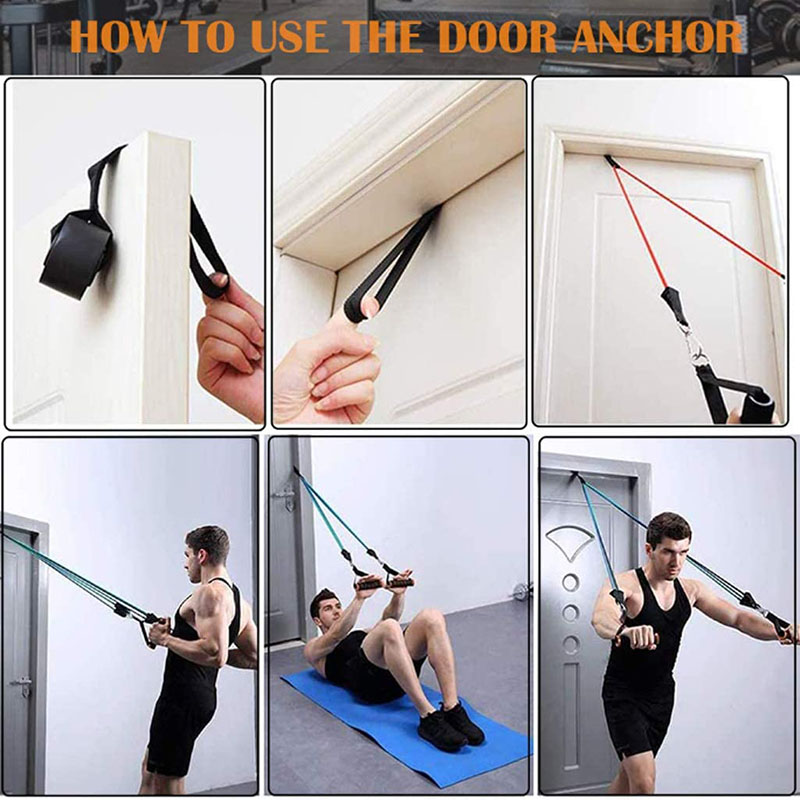 HOW TO USE THE DOOR ANCHOR