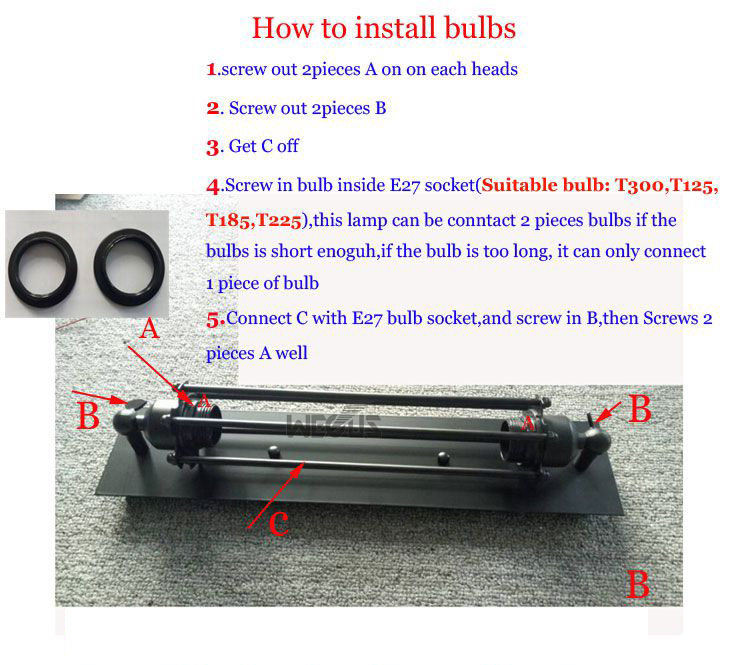 How to install bulbs

1.screw out 2pieces A on on each heads

2. Screw out 2pieces B

3. Get C off

4.Screw in bulb inside E27 socket(Suitable bulb: T300,T125, T185,T225),this lamp can be conntact 2 pieces bulbs if the bulbs is short enoguh,if the bulb is too long, it can only connect 1 piece of bulb

5.Connect C with E27 bulb socket,and screw in B,then Screws 2 pieces A well

A

B

A

A

B

C

B