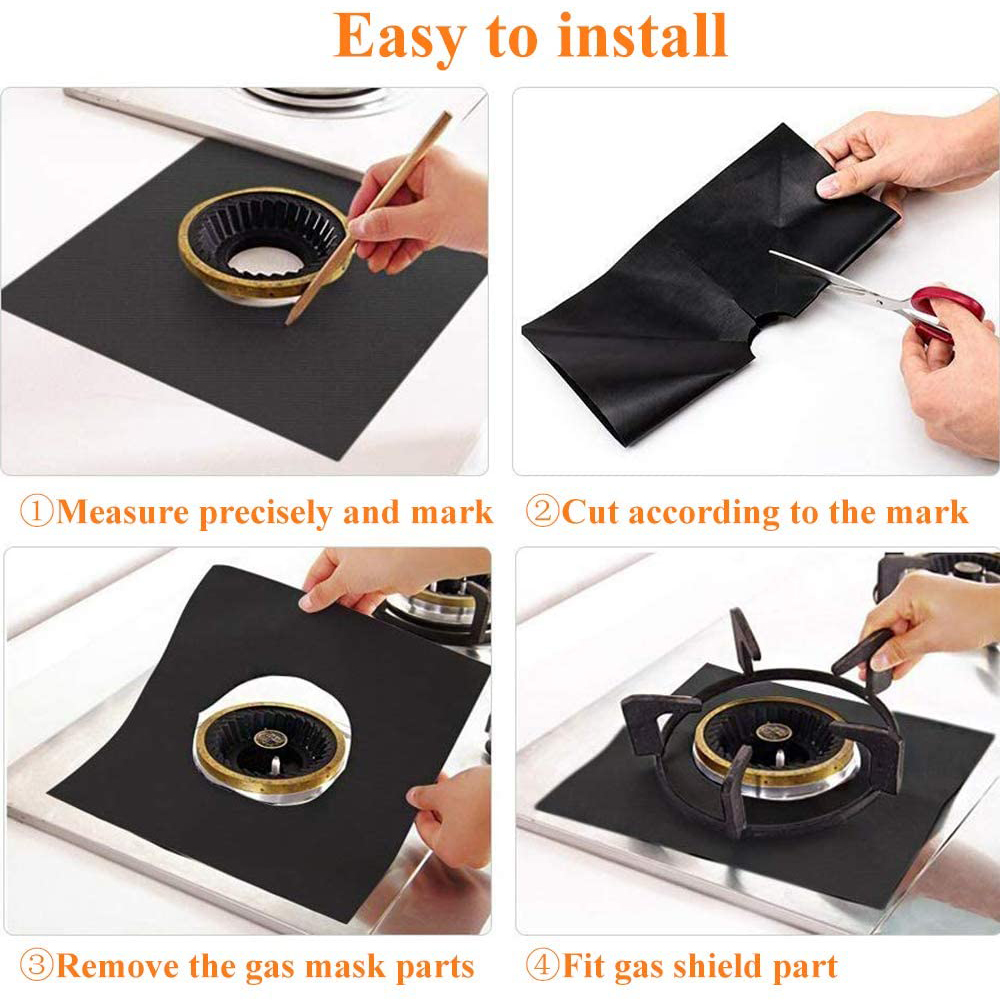 Easy to install

①Measure precisely and mark

②Cut according to the mark

③Remove the gas mask parts

④Fit gas shield part