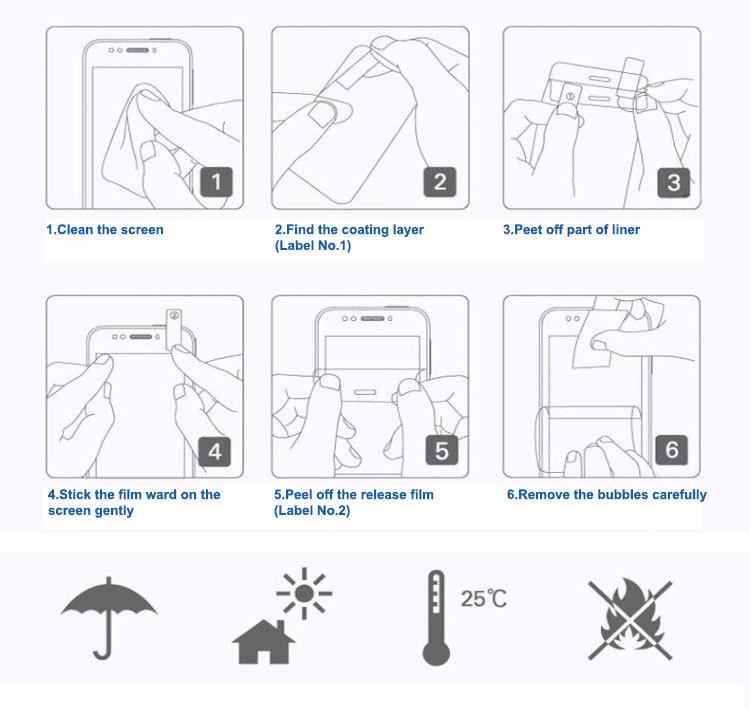 1

1.Clean the screen

2

2.Find the coating layer (Label No.1)

3

3.Peet off part of liner

4

4.Stick the film ward on the screen gently

5

5.Peel off the release film (Label No.2)

6

6.Remove the bubbles carefully

25℃