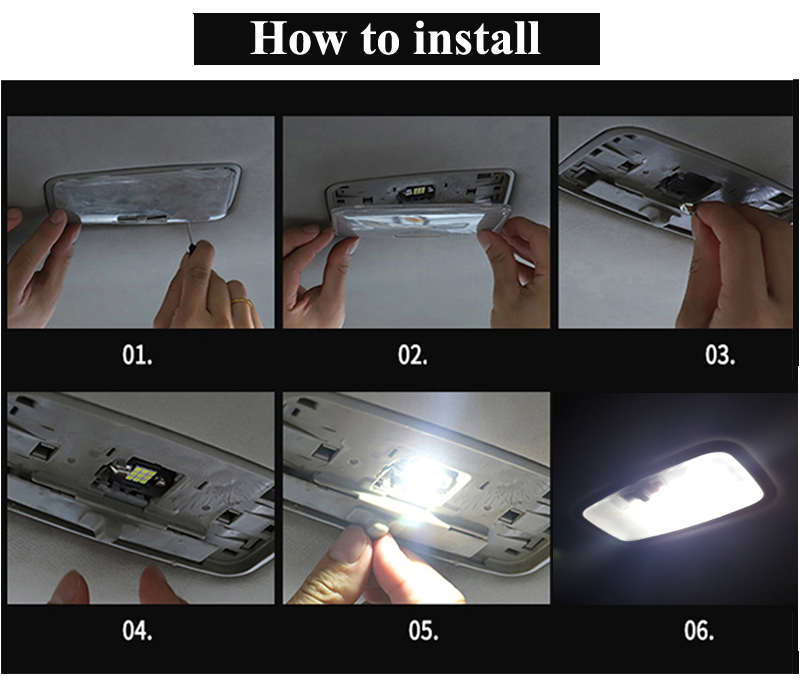 How to install

01.

02.

03.

04.

05.

06.