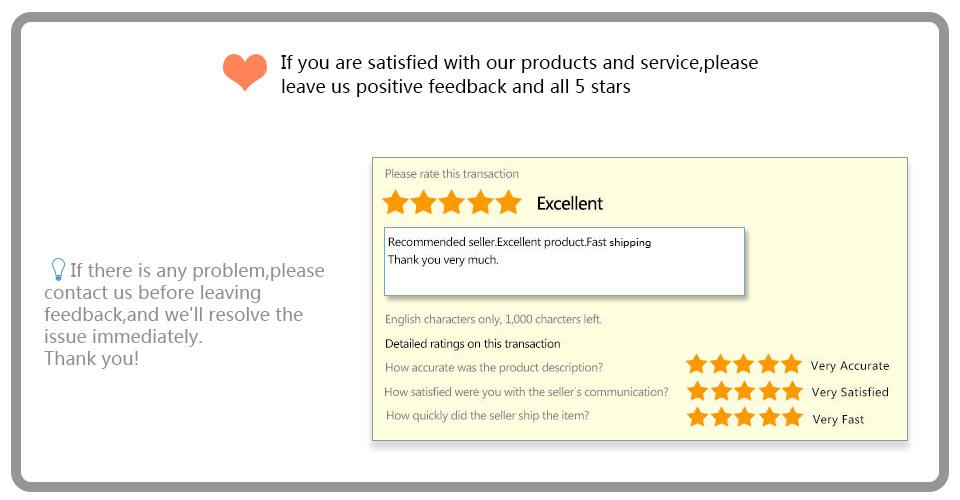 If you are satisfied with our products and service,please leave us positive feedback and all 5 stars

If there is any problem,please contact us before leaving feedback,and we'll resolve the issue immediately.
Thank you!

Please rate this transaction

Excellent

Recommended seller.Excellent product.Fast shipping
Thank you very much.

English characters only, 1,000 charcters left.

Detailed ratings on this transaction

How accurate was the product description? Very Accurate

How satisfied were you with the seller's communication? Very Satisfied

How quickly did the seller ship the item? Very Fast