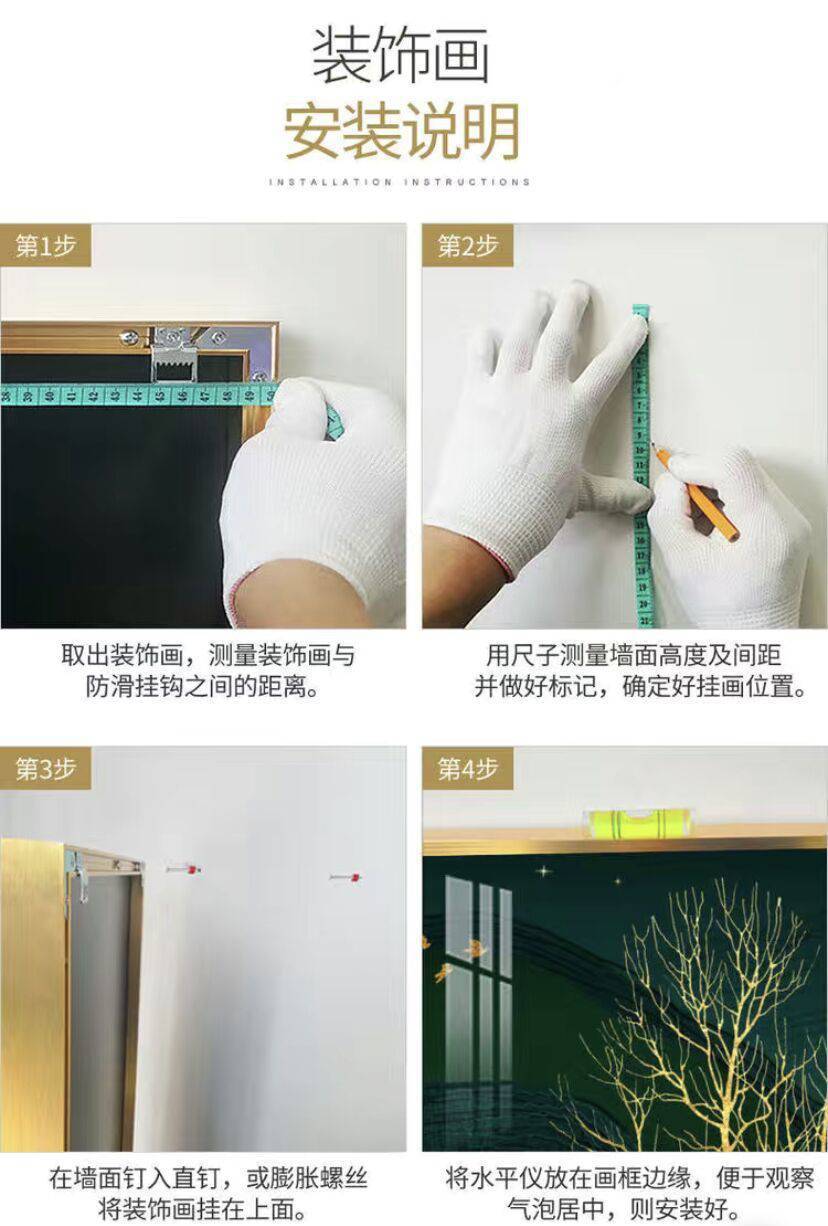 装饰画
安装说明
INSTALLATION INSTRUCTIONS

第1步

取出装饰画，测量装饰画与防滑挂钩之间的距离。

第2步

用尺子测量墙面高度及间距并做好标记，确定好挂画位置。

第3步

在墙面钉入直钉，或膨胀螺丝将装饰画挂在上面。

第4步

将水平仪放在画框边缘，便于观察气泡居中，则安装好。