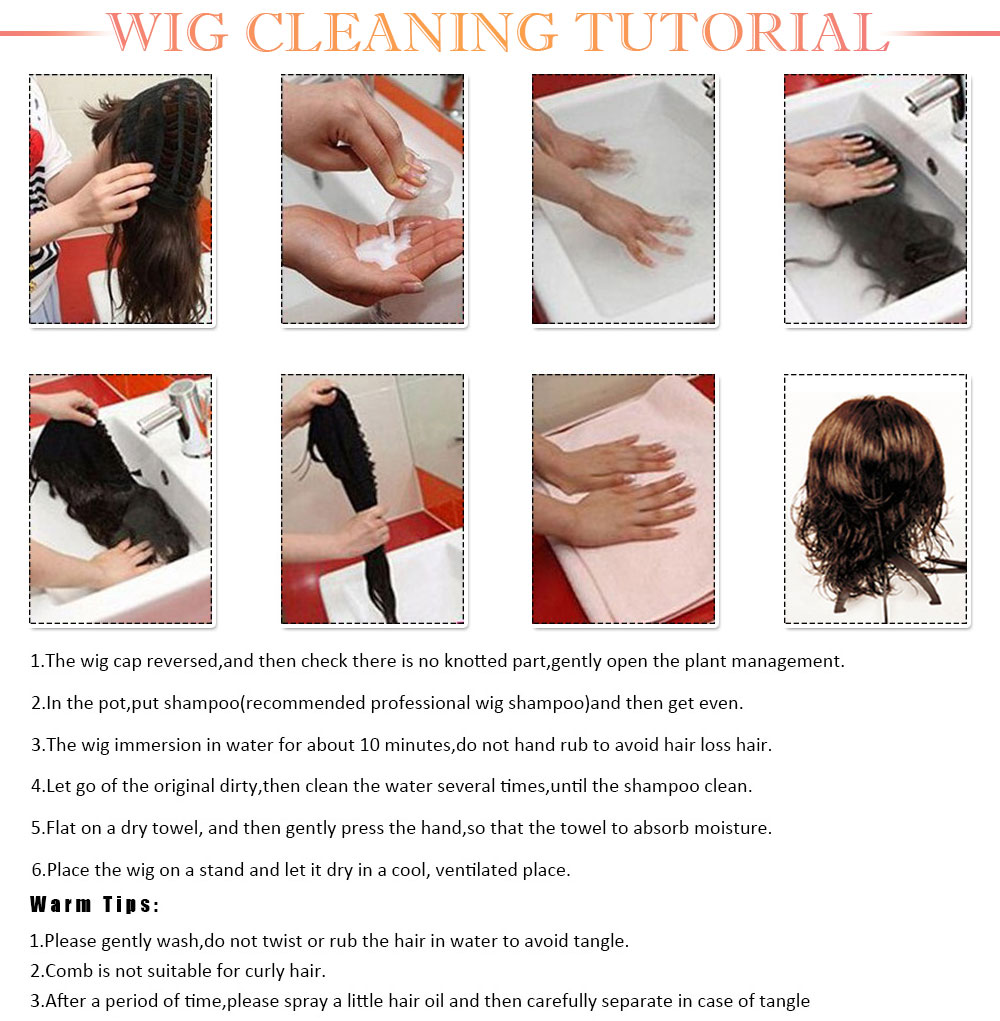 WIG CLEANING TUTORIAL

1.The wig cap reversed,and then check there is no knotted part,gently open the plant management.

2.In the pot,put shampoo(recommended professional wig shampoo)and then get even.

3.The wig immersion in water for about 10 minutes,do not hand rub to avoid hair loss hair.

4.Let go of the original dirty,then clean the water several times,until the shampoo clean.

5.Flat on a dry towel, and then gently press the hand,so that the towel to absorb moisture.

6.Place the wig on a stand and let it dry in a cool, ventilated place.

Warm Tips:

1.Please gently wash,do not twist or rub the hair in water to avoid tangle.
2.Comb is not suitable for curly hair.
3.After a period of time,please spray a little hair oil and then carefully separate in case of tangle