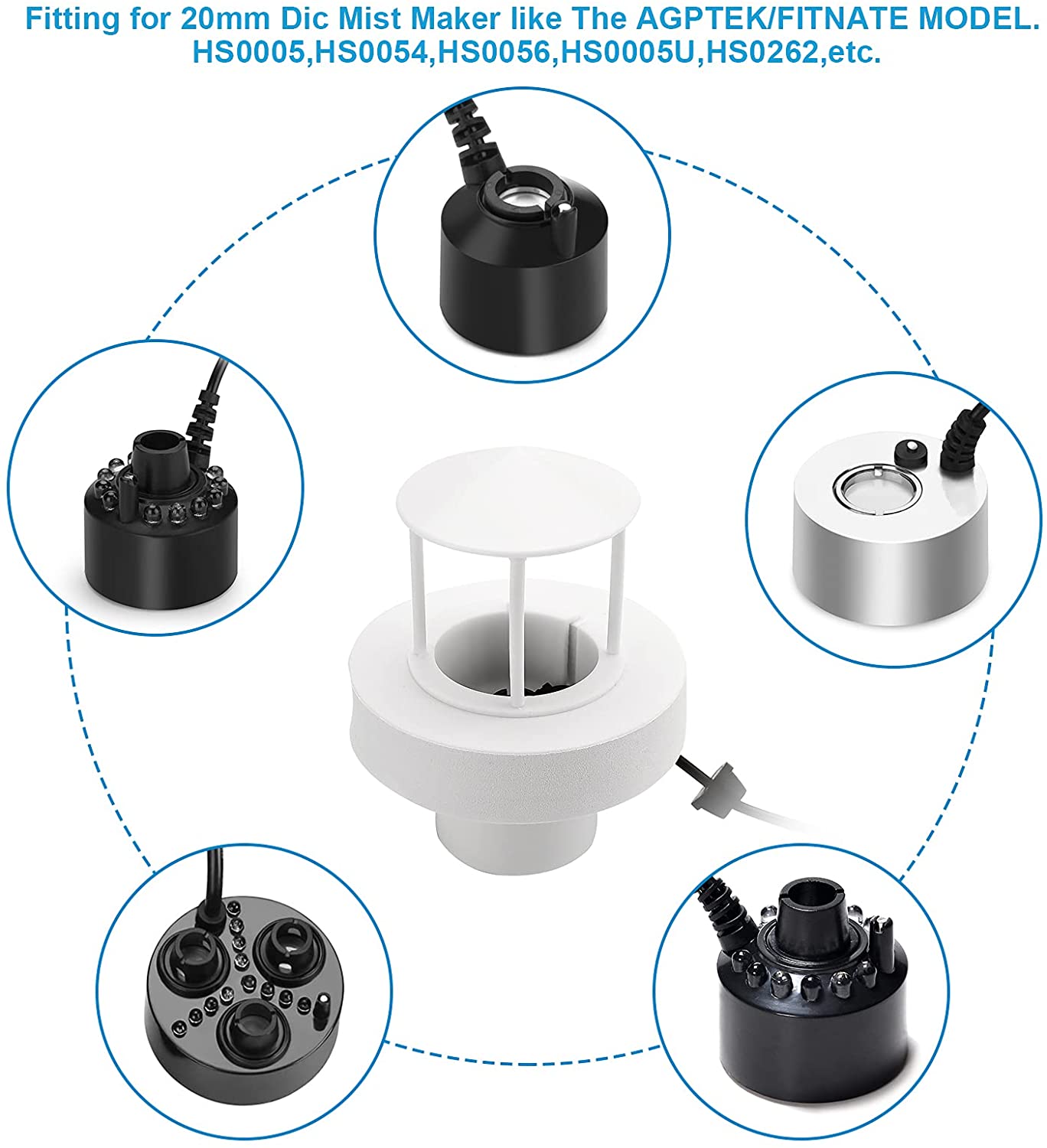 Fitting for 20mm Dic Mist Maker like The AGPTEK/FITNATE MODEL. HS0005,HS0054,HS0056,HS0005U,HS0262,etc.