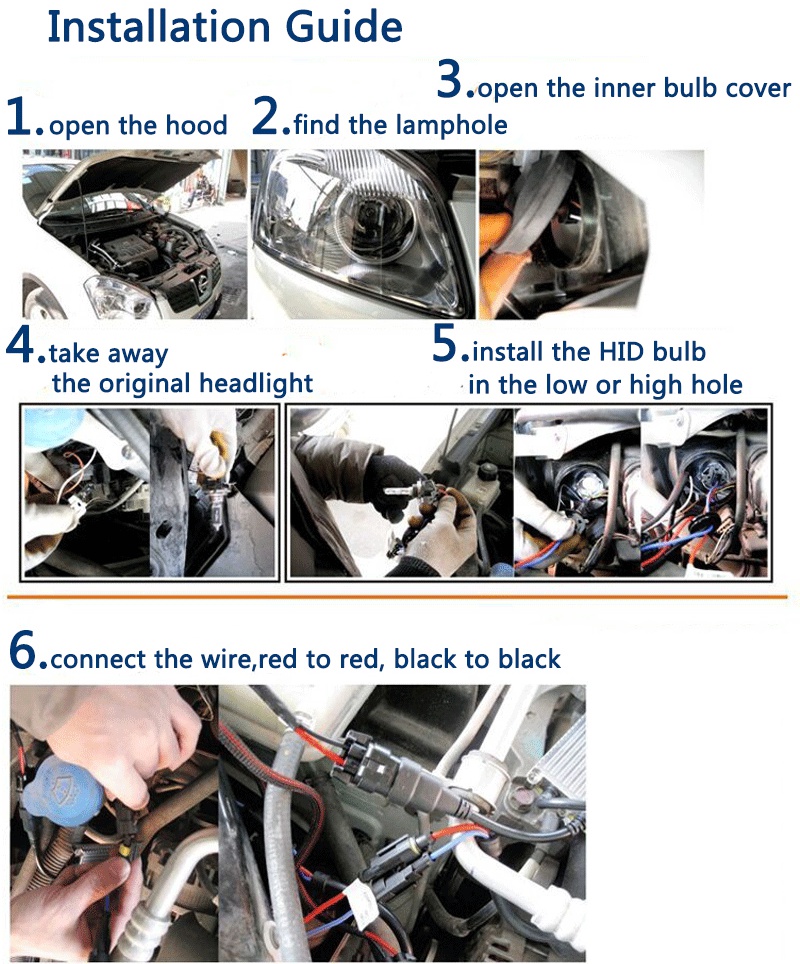 Installation Guide

1.open the hood

2.find the lamphole

3.open the inner bulb cover

4.take away the original headlight

5.install the HID bulb in the low or high hole

6.connect the wire,red to red, black to black