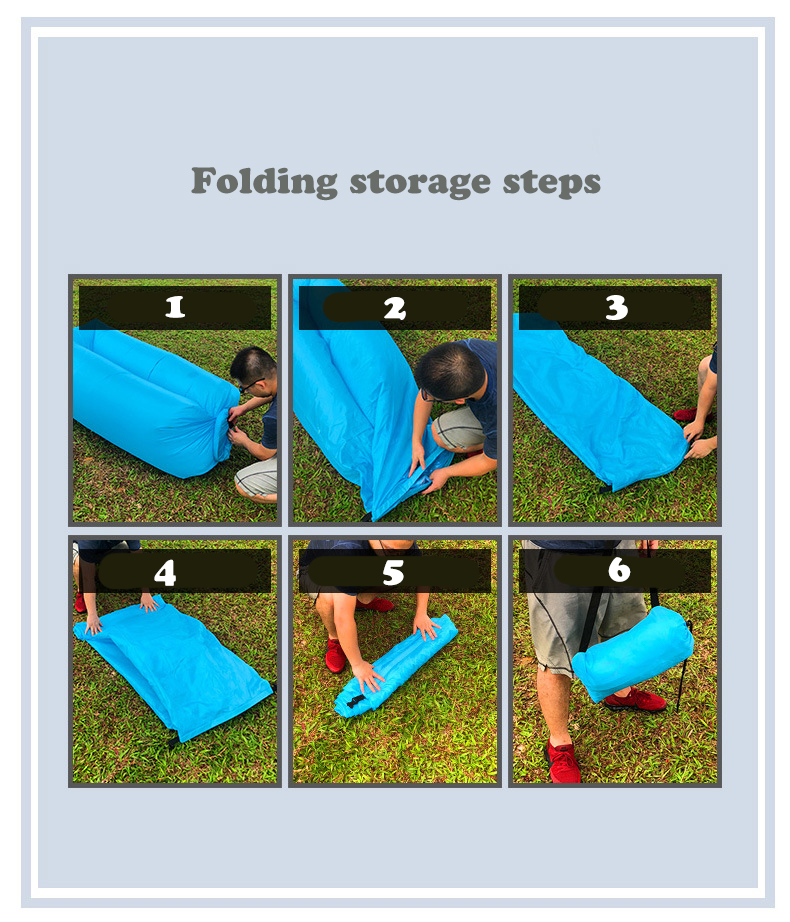 Folding storage steps

1

2

3

4

5

6