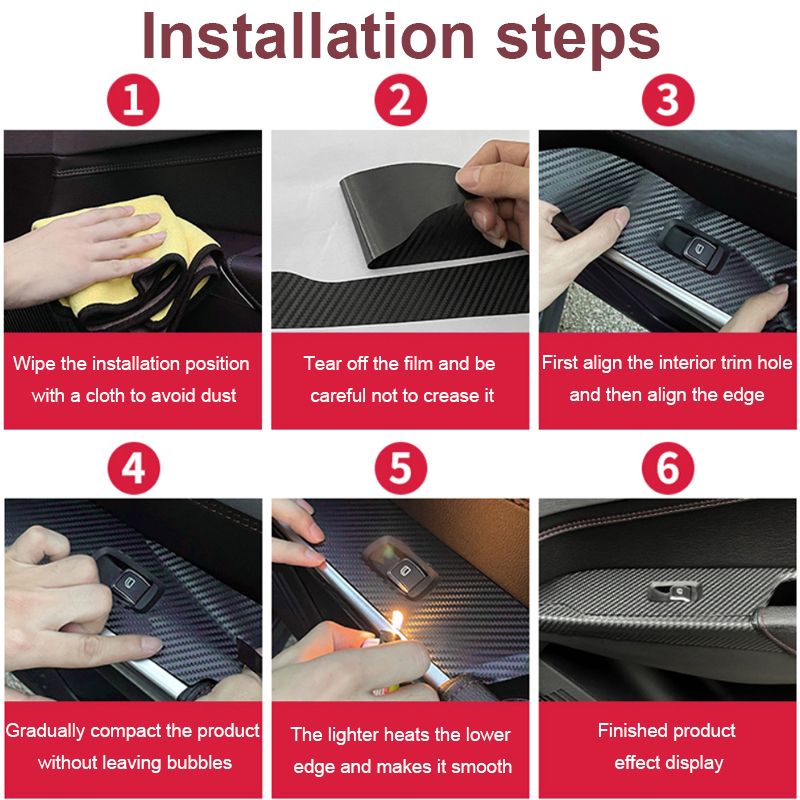 Installation steps

1

Wipe the installation position with a cloth to avoid dust

2

Tear off the film and be careful not to crease it

3

First align the interior trim hole and then align the edge

4

Gradually compact the product without leaving bubbles

5

The lighter heats the lower edge and makes it smooth

6

Finished product effect display