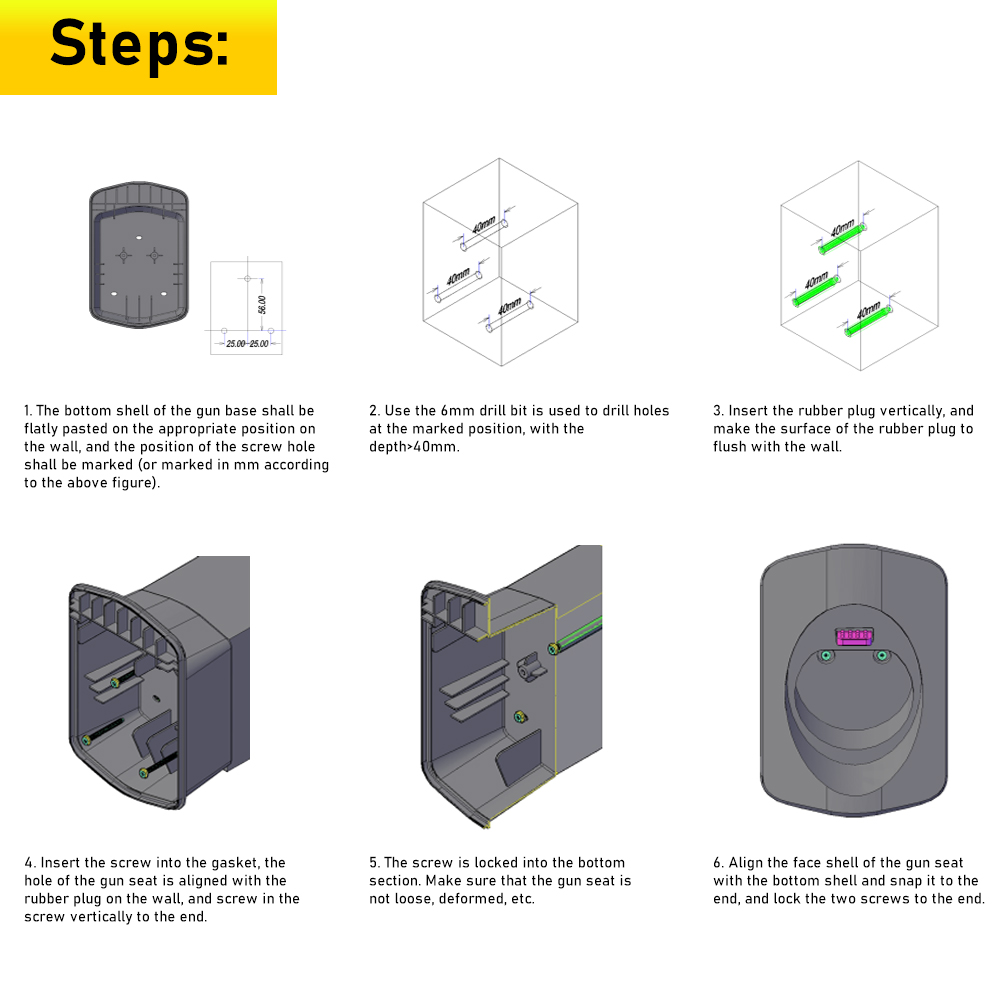 Steps:

56.00

25.00 25.00

40mm

40mm

40mm

40mm

40mm

40mm

1. The bottom shell of the gun base shall be flatly pasted on the appropriate position on the wall, and the position of the screw hole shall be marked (or marked in mm according to the above figure).

2. Use the 6mm drill bit is used to drill holes at the marked position, with the depth>40mm.

3. Insert the rubber plug vertically, and make the surface of the rubber plug to flush with the wall.

4. Insert the screw into the gasket, the hole of the gun seat is aligned with the rubber plug on the wall, and screw in the screw vertically to the end.

5. The screw is locked into the bottom section. Make sure that the gun seat is not loose, deformed, etc.

6. Align the face shell of the gun seat with the bottom shell and snap it to the end, and lock the two screws to the end.