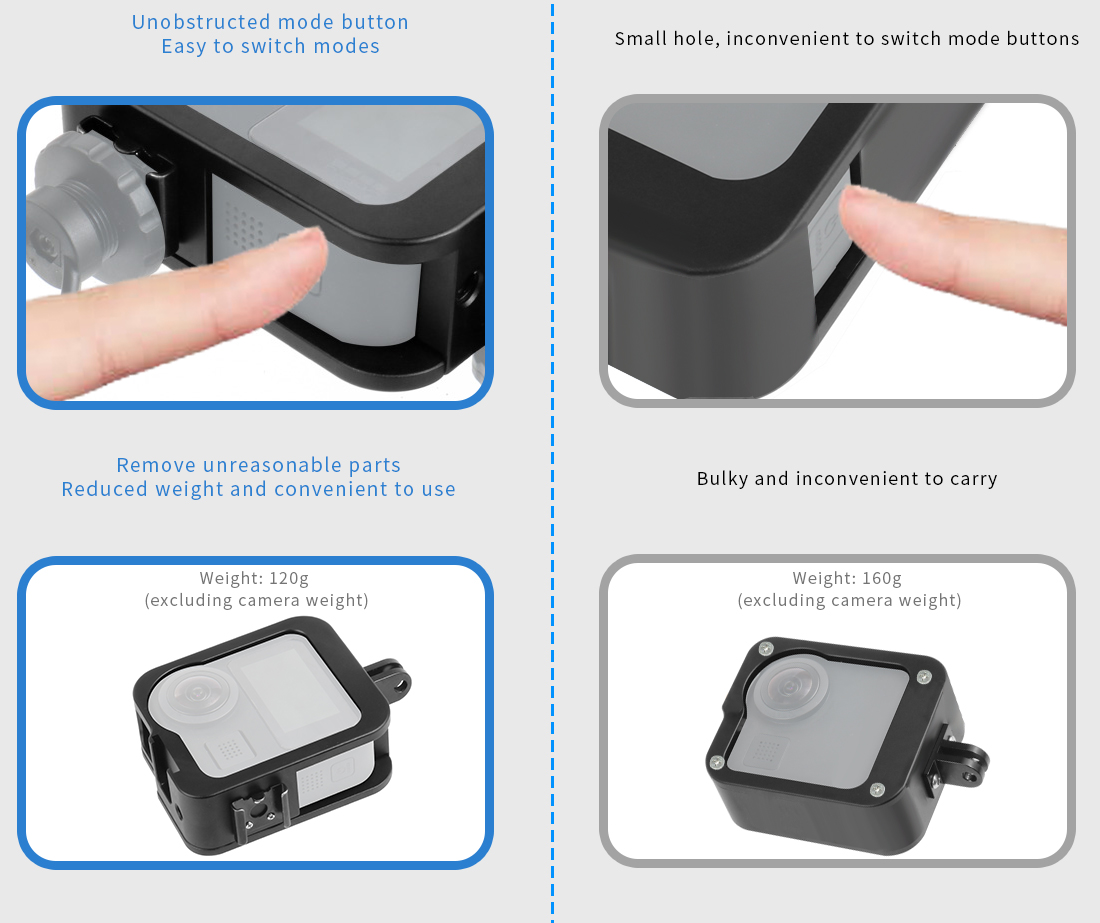 Unobstructed mode button
Easy to switch modes

Remove unreasonable parts
Reduced weight and convenient to use

Weight: 120g
(excluding camera weight)

Small hole, inconvenient to switch mode buttons

Bulky and inconvenient to carry

Weight: 160g
(excluding camera weight)