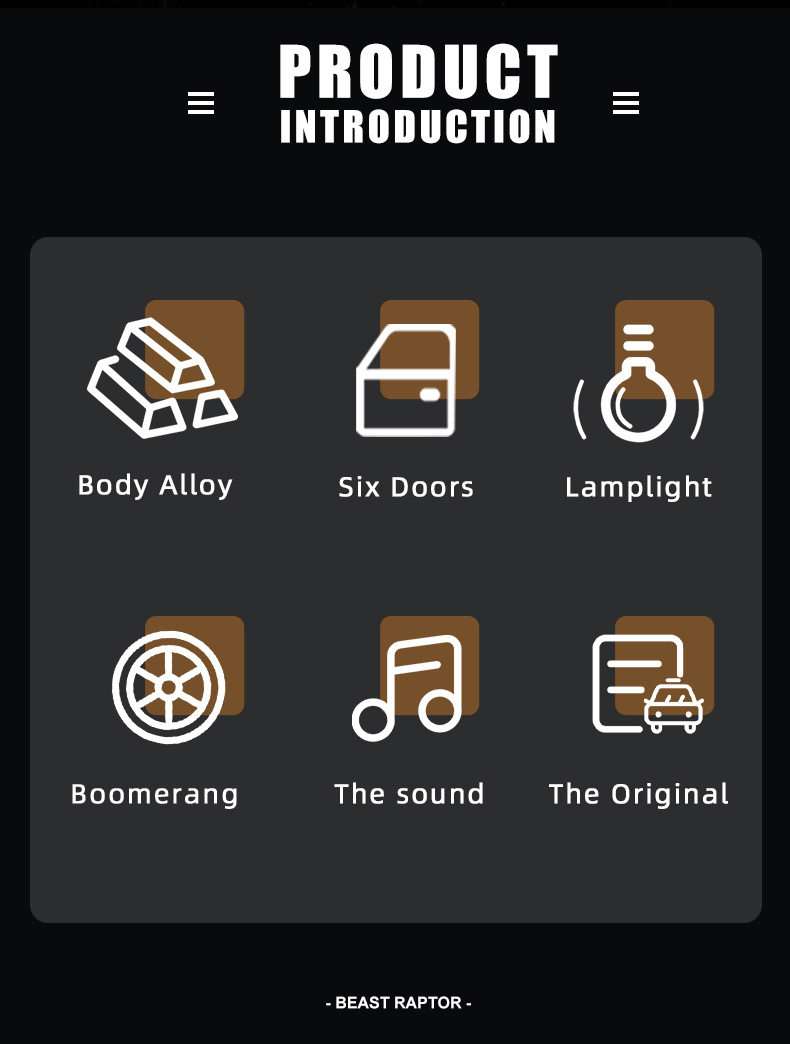 PRODUCT
INTRODUCTION

Body Alloy

Six Doors

Lamplight

Boomerang

The sound

The Original

- BEAST RAPTOR -