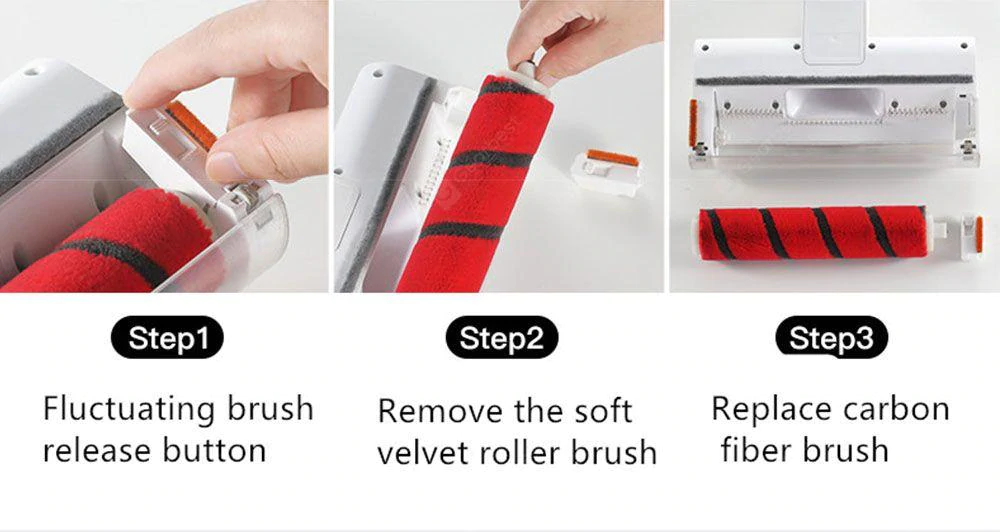 Step1

Fluctuating brush release button

Step2

Remove the soft velvet roller brush

Step3

Replace carbon fiber brush