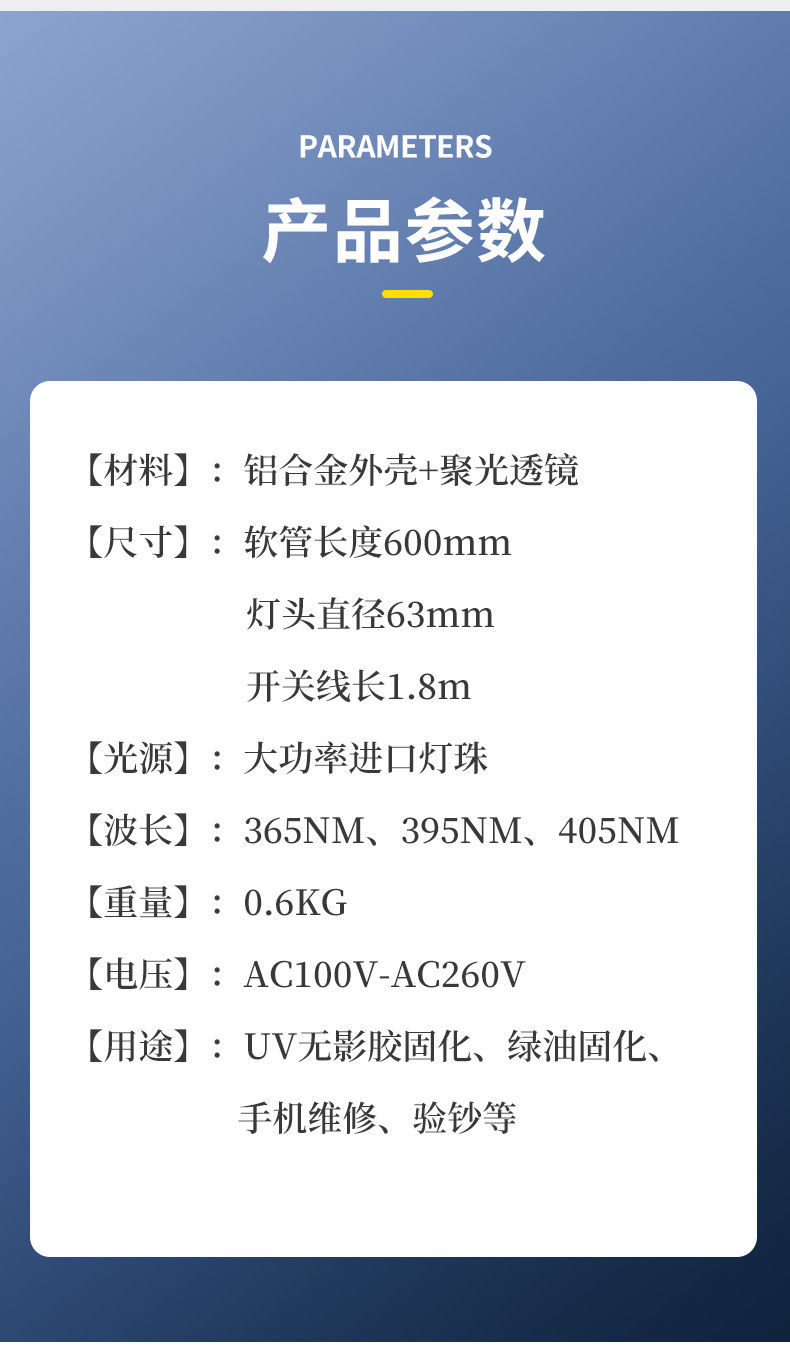 PARAMETERS

产品参数

【材料】：铝合金外壳+聚光透镜

【尺寸】：软管长度600mm
灯头直径63mm
开关线长1.8m

【光源】：大功率进口灯珠

【波长】：365NM、395NM、405NM

【重量】：0.6KG

【电压】：AC100V-AC260V

【用途】：UV无影胶固化、绿油固化、手机维修、验钞等