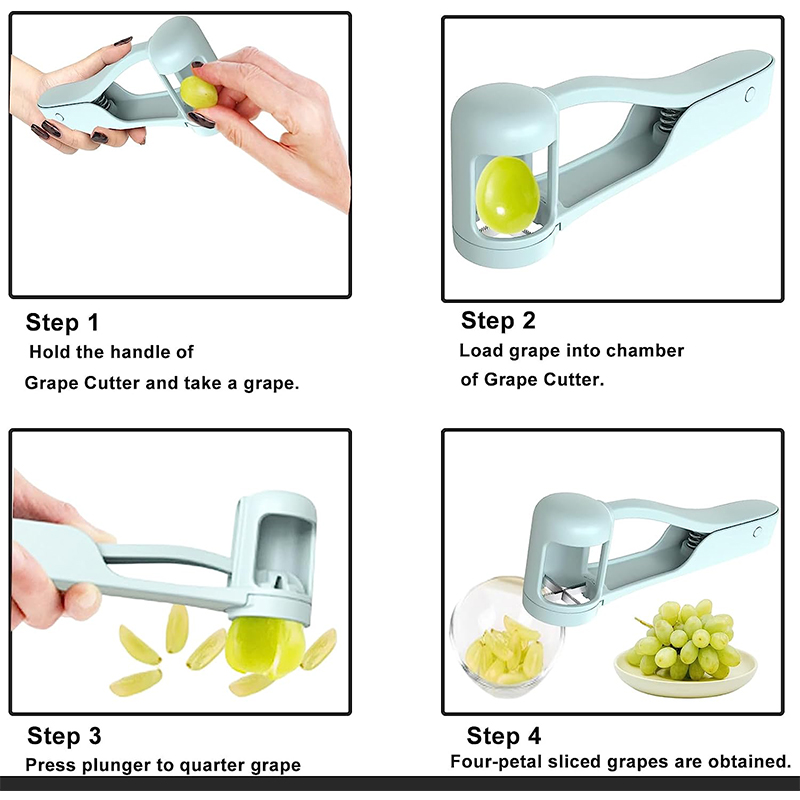 Step 1
Hold the handle of Grape Cutter and take a grape.

Step 2
Load grape into chamber of Grape Cutter.

Step 3
Press plunger to quarter grape

Step 4
Four-petal sliced grapes are obtained.