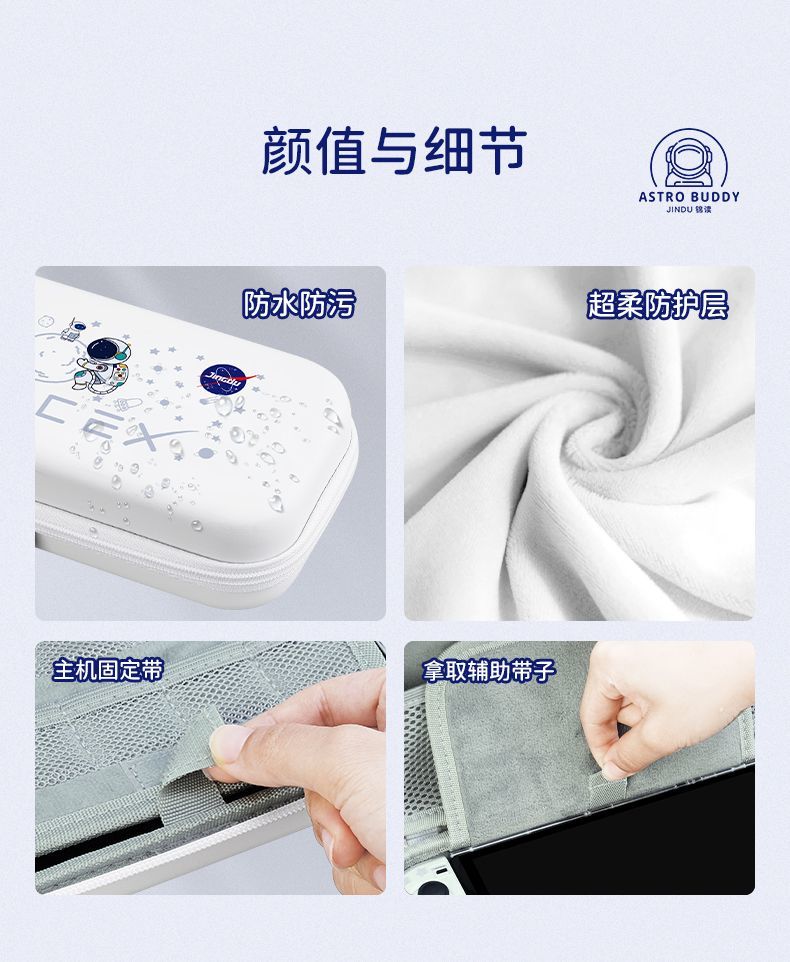 颜值与细节

ASTRO BUDDY
JINDU 锦读

防水防污

JINDU

超柔防护层

主机固定带

拿取辅助带子