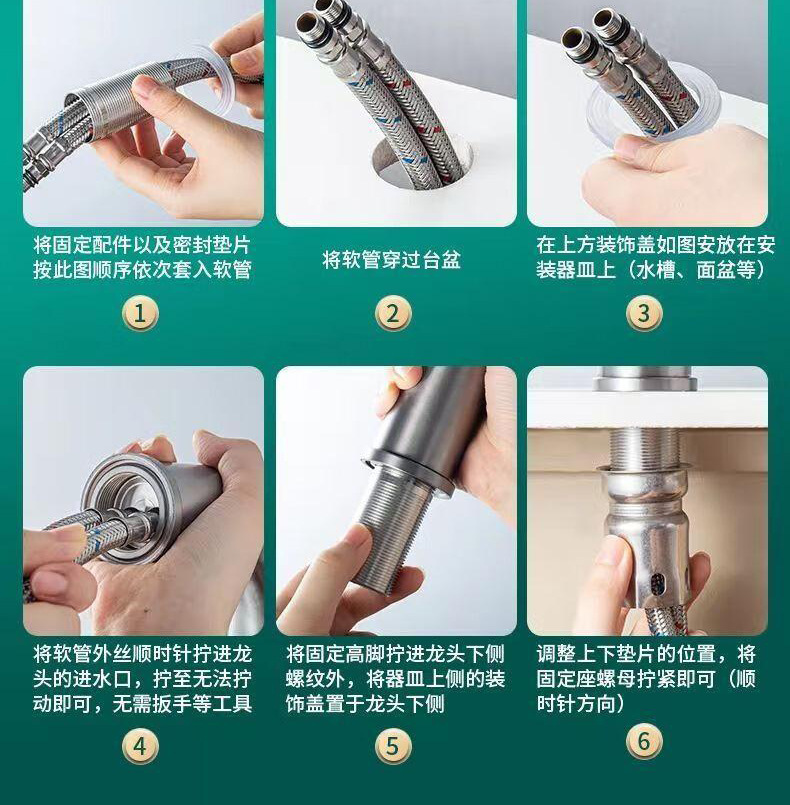 将固定配件以及密封垫片按此图顺序依次套入软管

1

将软管穿过台盆

2

在上方装饰盖如图安放在安装器皿上（水槽、面盆等）

3

将软管外丝顺时针拧进龙头的进水口，拧至无法拧动即可，无需扳手等工具

4

将固定高脚拧进龙头下侧螺纹外，将器皿上侧的装饰盖置于龙头下侧

5

调整上下垫片的位置，将固定座螺母拧紧即可（顺时针方向）

6